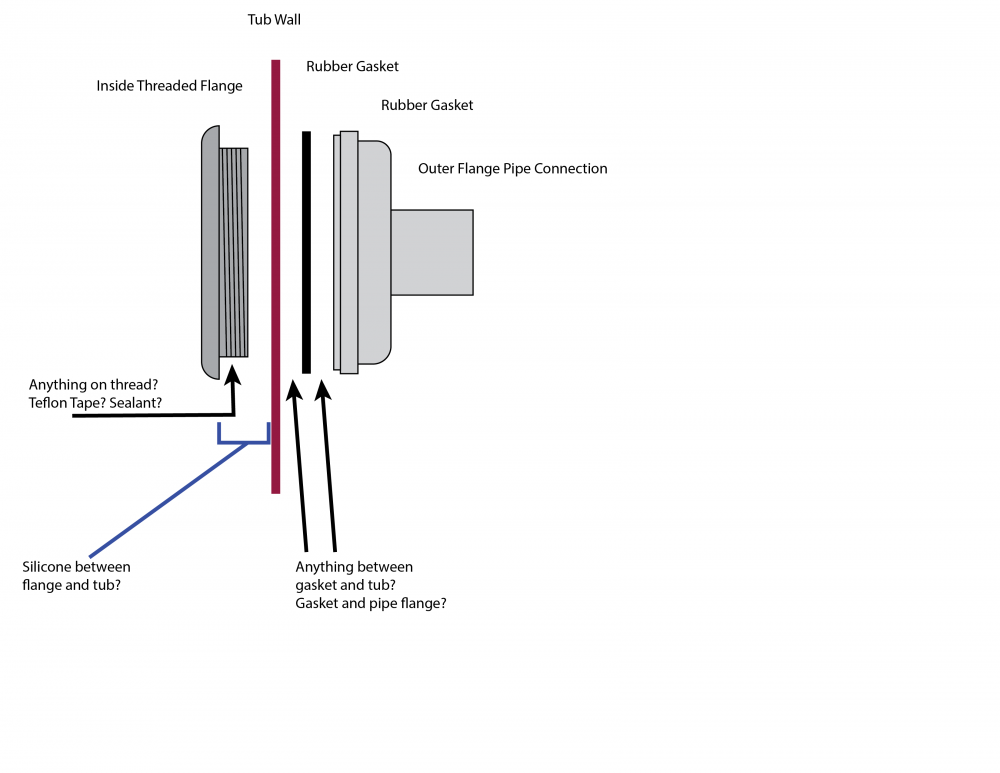 Tub Wall

Rubber Gasket

Inside Threaded Flange

Rubber Gasket

Outer Flange Pipe Connection

Anything on thread?
Teflon Tape? Sealant?

Silicone between flange and tub?

Anything between gasket and tub?
Gasket and pipe flange?