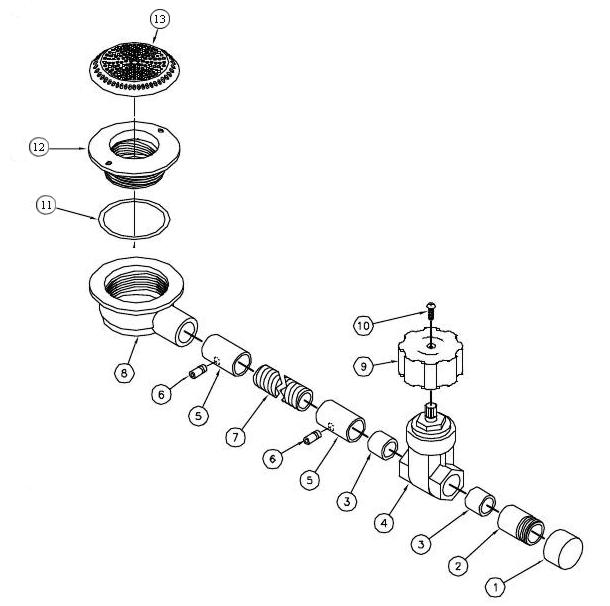 13
12
11
10
9
8
6
5
7
6
5
3
4
3
2
1